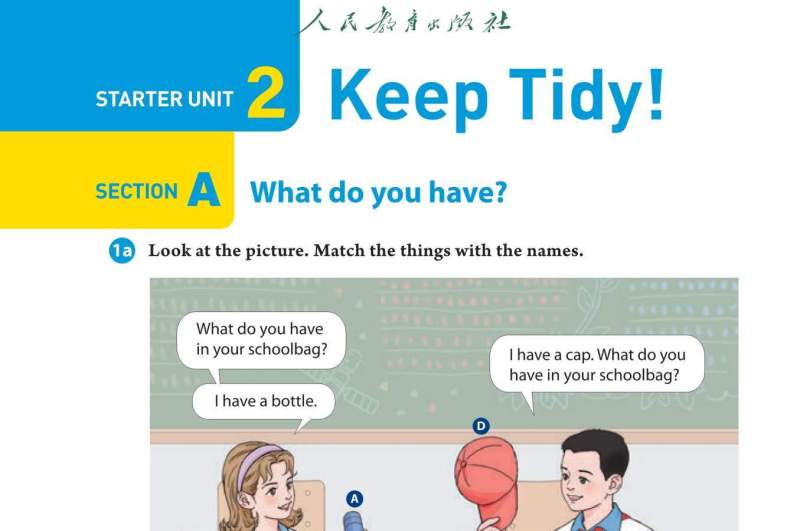 人民教育出版社

STARTER UNIT 2 Keep Tidy!

SECTION A What do you have?

1a Look at the picture. Match the things with the names.

What do you have in your schoolbag?

I have a bottle.

I have a cap. What do you have in your schoolbag?

D

A